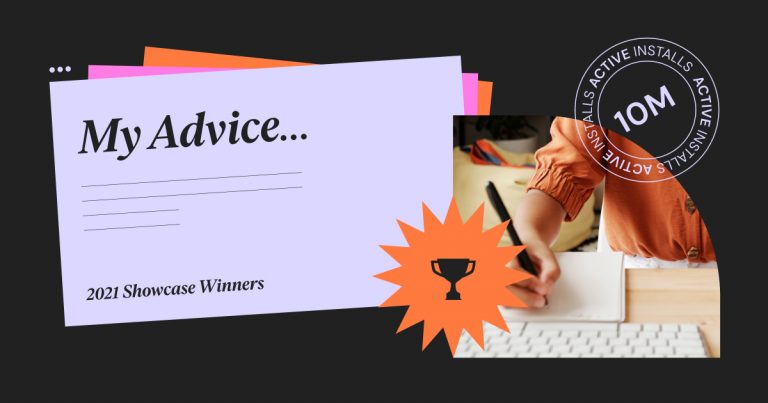 My Advice...

2021 Showcase Winners

ACTIVE INSTALLS ACTIVE INSTALLS ACTIVE INSTALLS

10M